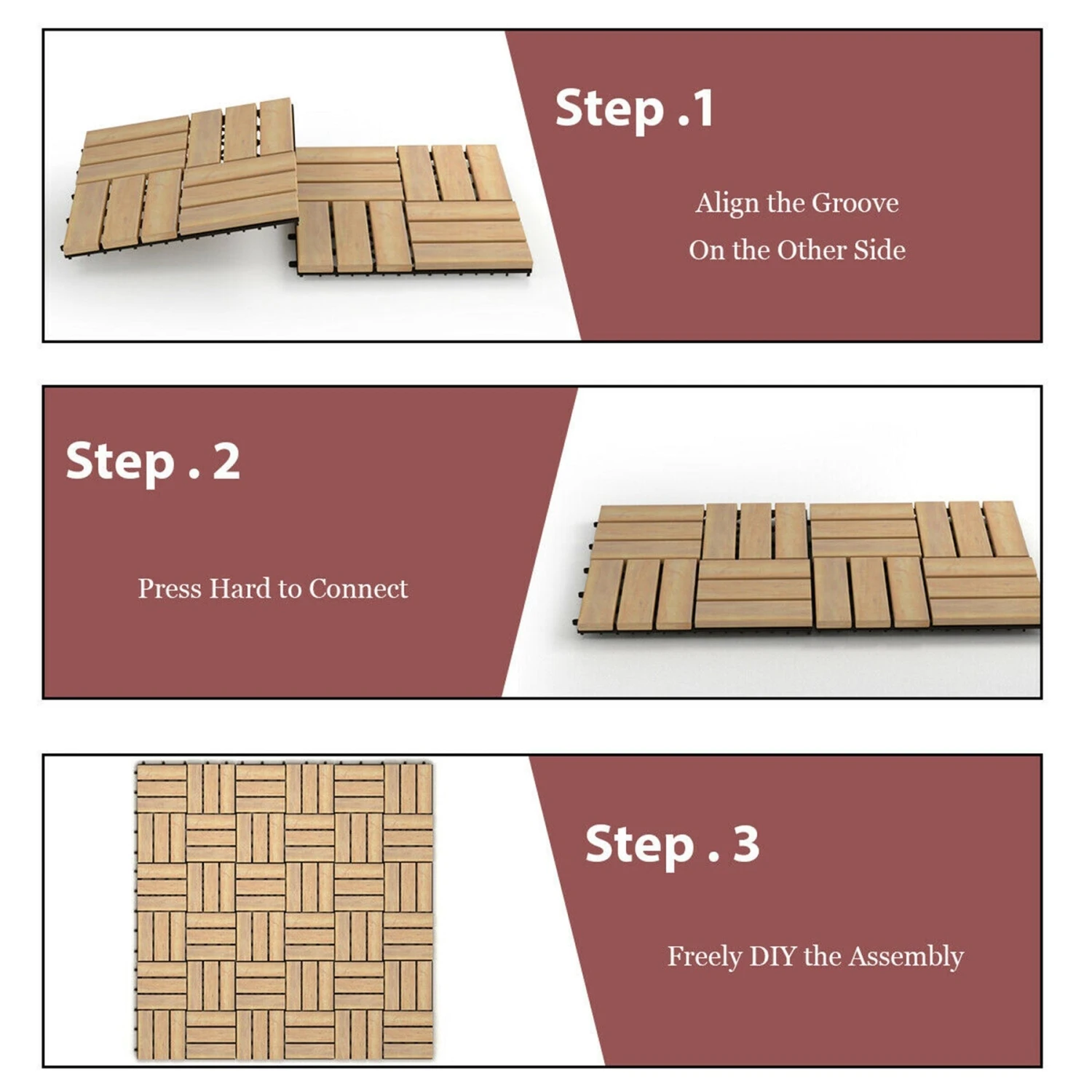 Step .1

Align the Groove
On the Other Side

Step . 2

Press Hard to Connect

Step . 3

Freely DIY the Assembly